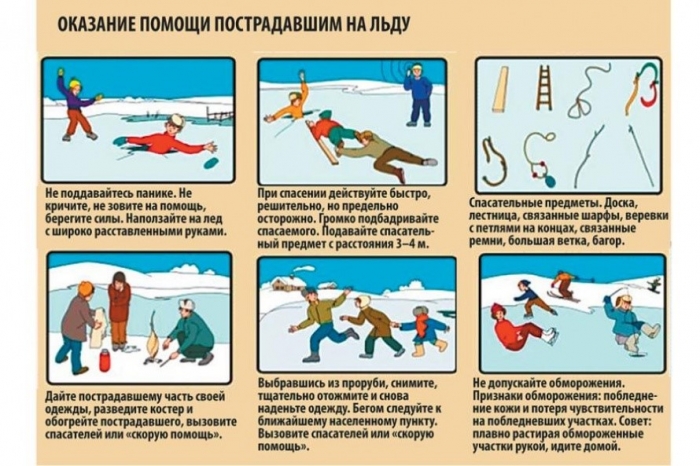 ОКАЗАНИЕ ПОМОЩИ ПОСТРАДАВШИМ НА ЛЬДУ

Не поддавайтесь панике. Не кричите, не зовите на помощь, берегите силы. Наползайте на лед с широко расставленными руками.

При спасении действуйте быстро, решительно, но предельно осторожно. Громко подбадривайте спасаемого. Подавайте спасательный предмет с расстояния 3–4 м.

Спасательные предметы. Доска, лестница, связанные шарфы, веревки с петлями на концах, связанные ремни, большая ветка, багор.

Дайте пострадавшему часть своей одежды, разведите костер и обогрейте пострадавшего, вызовите спасателей или «скорую помощь».

Выбравшись из проруби, снимите, тщательно отожмите и снова наденьте одежду. Бегом следуйте к ближайшему населенному пункту. Вызовите спасателей или «скорую помощь».

Не допускайте обморожения. Признаки обморожения: побледнение кожи и потеря чувствительности на побледневших участках. Совет: плавно растирая обмороженные участки рукой, идите домой.